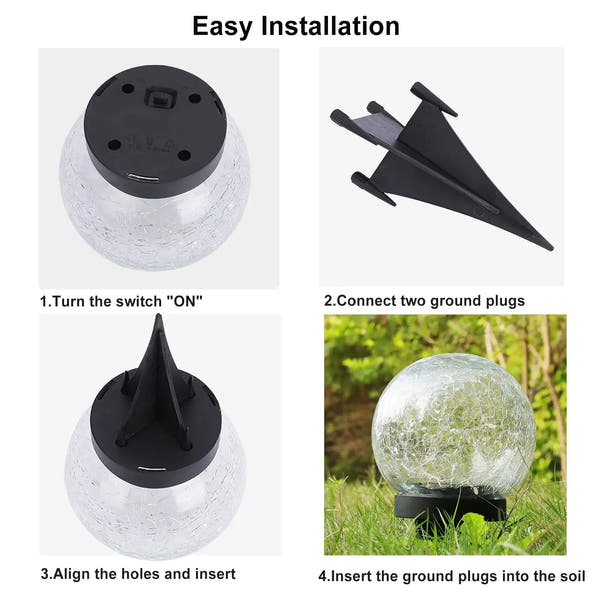 Easy Installation

1.Turn the switch "ON"

2.Connect two ground plugs

3.Align the holes and insert

4.Insert the ground plugs into the soil