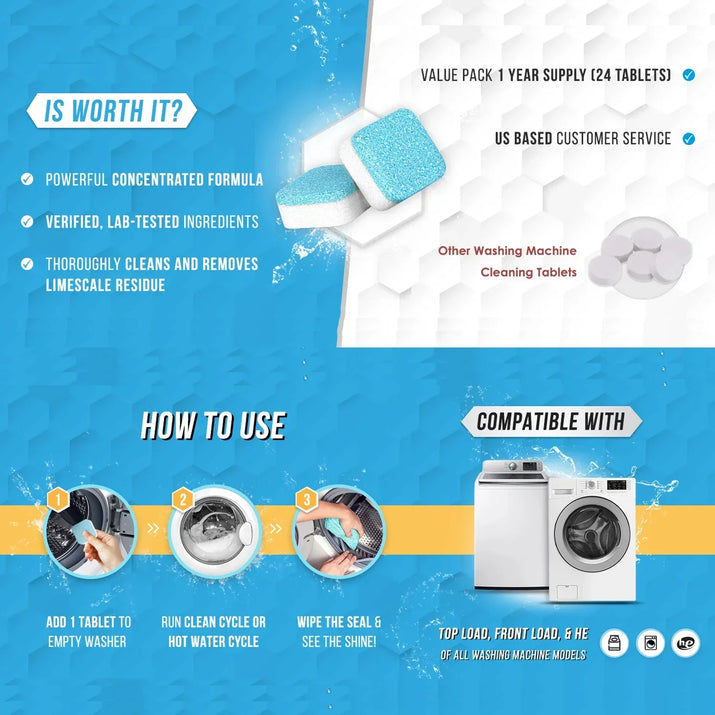 IS WORTH IT?

POWERFUL CONCENTRATED FORMULA

VERIFIED, LAB-TESTED INGREDIENTS

THOROUGHLY CLEANS AND REMOVES LIMESCALE RESIDUE

VALUE PACK 1 YEAR SUPPLY (24 TABLETS)

US BASED CUSTOMER SERVICE

Other Washing Machine Cleaning Tablets

HOW TO USE

1

2

3

ADD 1 TABLET TO EMPTY WASHER

RUN CLEAN CYCLE OR HOT WATER CYCLE

WIPE THE SEAL & SEE THE SHINE!

COMPATIBLE WITH

TOP LOAD, FRONT LOAD, & HE OF ALL WASHING MACHINE MODELS

he