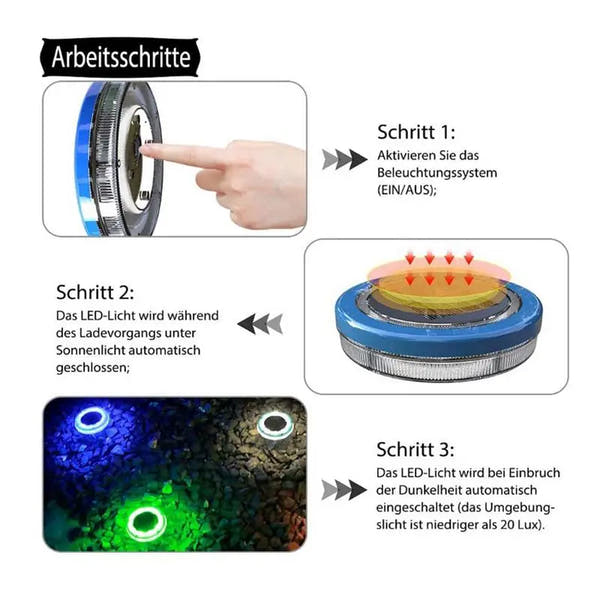 Arbeitsschritte

Schritt 1:
Aktivieren Sie das Beleuchtungssystem (EIN/AUS);

Schritt 2:
Das LED-Licht wird während des Ladevorgangs unter Sonnenlicht automatisch geschlossen;

Schritt 3:
Das LED-Licht wird bei Einbruch der Dunkelheit automatisch eingeschaltet (das Umgebungslicht ist niedriger als 20 Lux).