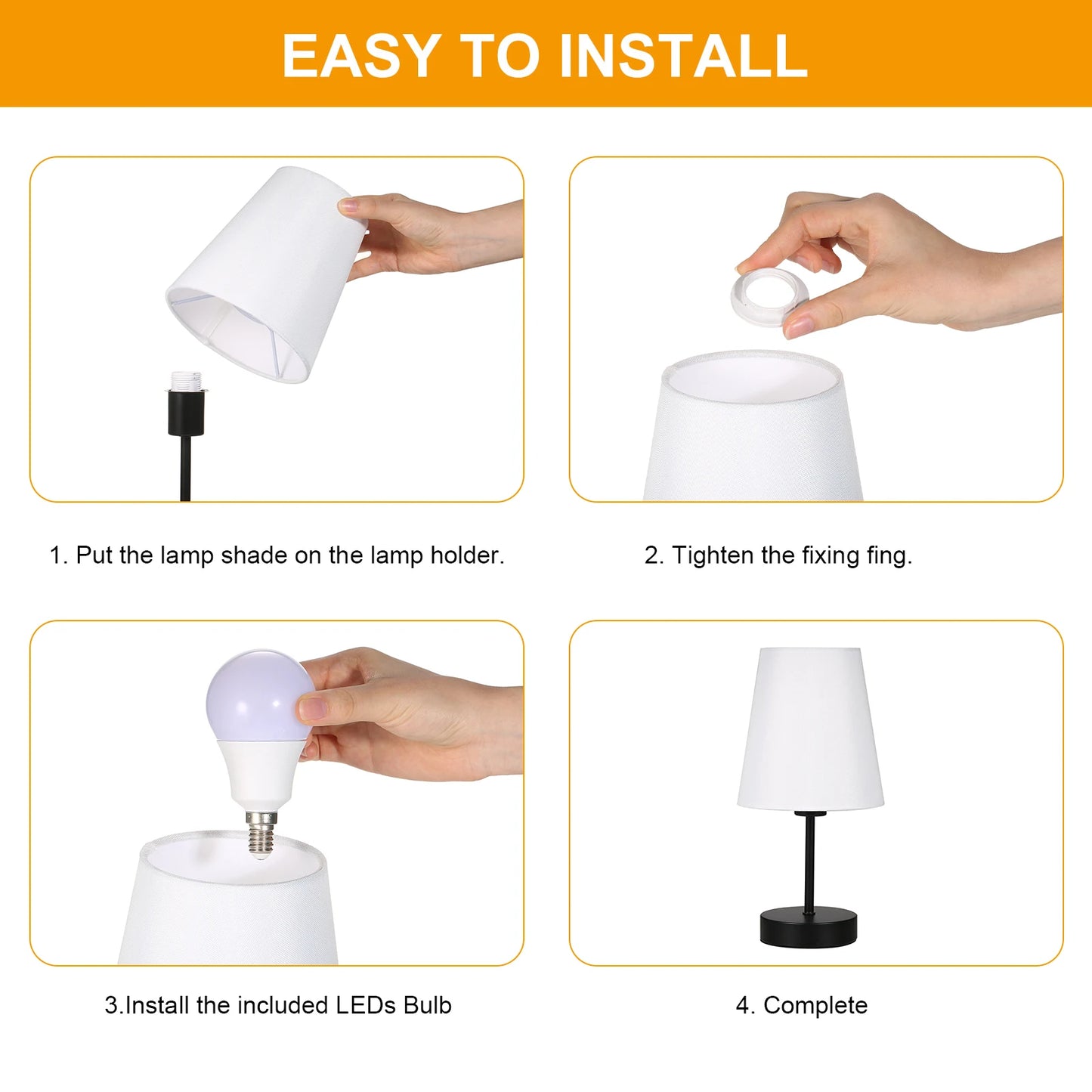 EASY TO INSTALL

1. Put the lamp shade on the lamp holder.

2. Tighten the fixing fing.

3.Install the included LEDs Bulb

4. Complete